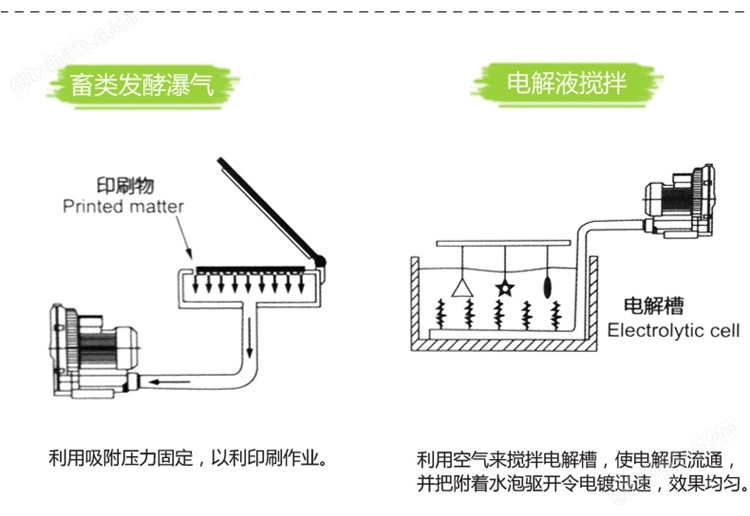 畜类发酵瀑气

印刷物
Printed matter

利用吸附压力固定，以利印刷作业。

电解液搅拌

电解槽
Electrolytic cell

利用空气来搅拌电解槽，使电解质流通，并把附着水泡驱开令电镀迅速，效果均匀。