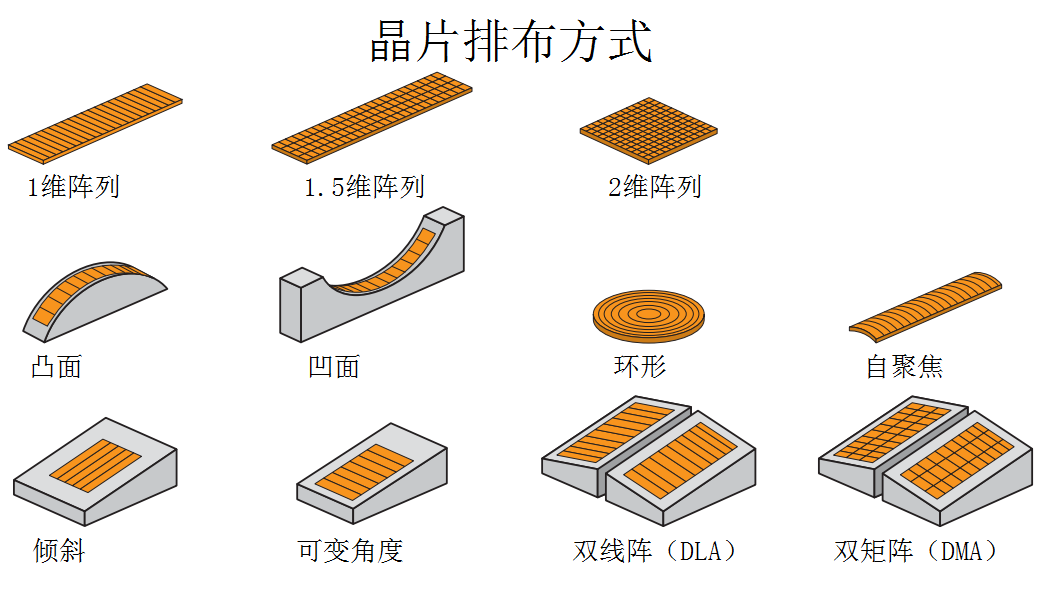 晶片排布方式

1维阵列

1.5维阵列

2维阵列

凸面

凹面

环形

自聚焦

倾斜

可变角度

双线阵（DLA）

双矩阵（DMA）