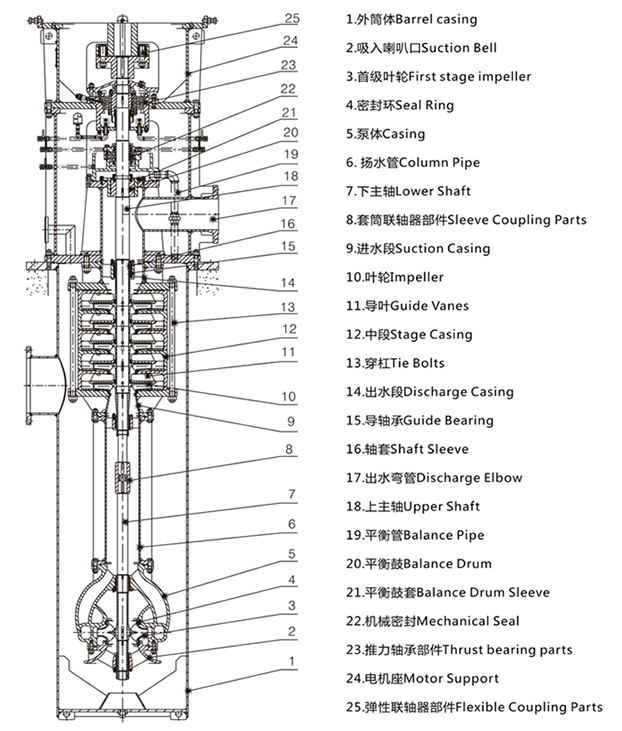 25
24
23
22
21
20
19
18
17
16
15
14
13
12
11
10
9
8
7
6
5
4
3
2
1

1.外筒体Barrel casing
2.吸入喇叭口Suction Bell
3.首级叶轮First stage impeller
4.密封环Seal Ring
5.泵体Casing
6. 扬水管Column Pipe
7.下主轴Lower Shaft
8.套筒联轴器部件Sleeve Coupling Parts
9.进水段Suction Casing
10.叶轮Impeller
11.导叶Guide Vanes
12.中段Stage Casing
13.穿杠Tie Bolts
14.出水段Discharge Casing
15.导轴承Guide Bearing
16.轴套Shaft Sleeve
17.出水弯管Discharge Elbow
18.上主轴Upper Shaft
19.平衡管Balance Pipe
20.平衡鼓Balance Drum
21.平衡鼓套Balance Drum Sleeve
22.机械密封Mechanical Seal
23.推力轴承部件Thrust bearing parts
24.电机座Motor Support
25.弹性联轴器部件Flexible Coupling Parts